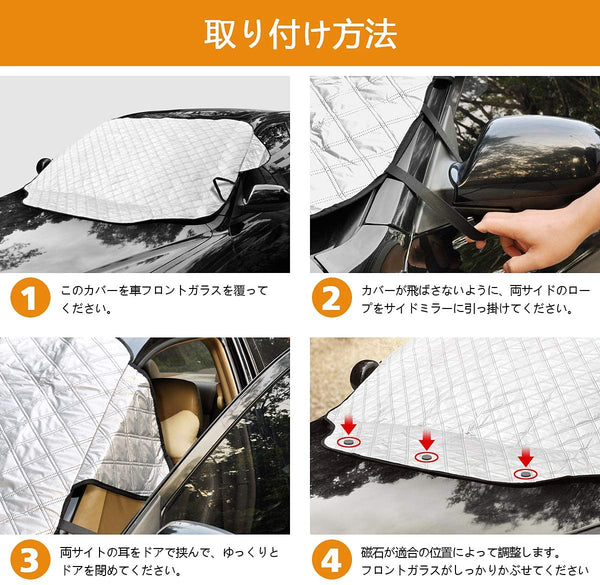 取り付け方法

1 このカバーを車フロントガラスを覆ってください。

2 カバーが飛ばさないように、両サイドのロープをサイドミラーに引っ掛けてください。

3 両サイトの耳をドアで挟んで、ゆっくりとドアを閉めてください。

4 磁石が適合の位置によって調整します。フロントガラスがしっかりかぶせてください